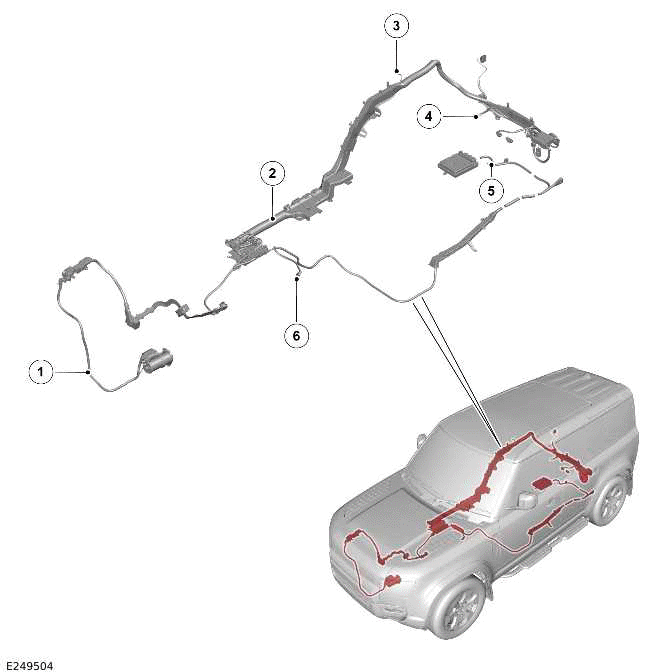 3
4
2
5
6
1
E249504